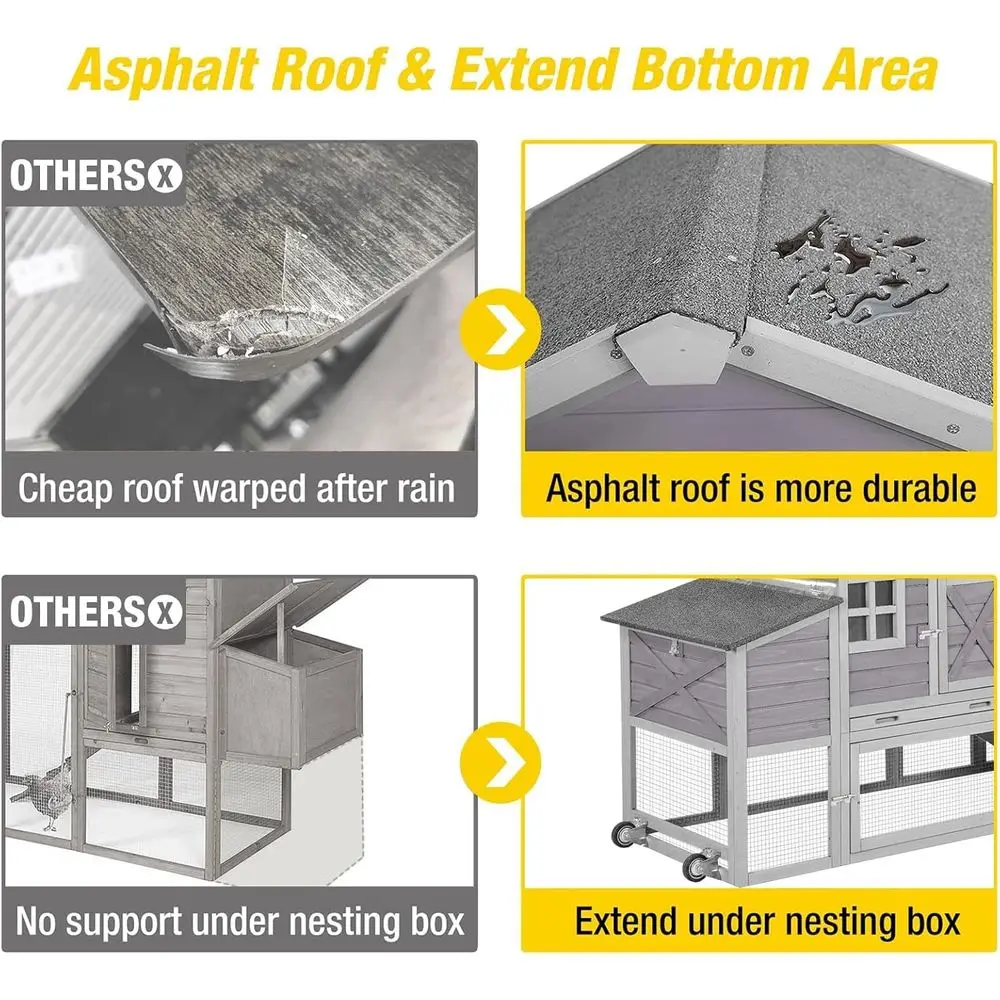 Asphalt Roof & Extend Bottom Area

OTHERS X

Cheap roof warped after rain

Asphalt roof is more durable

OTHERS X

No support under nesting box

Extend under nesting box